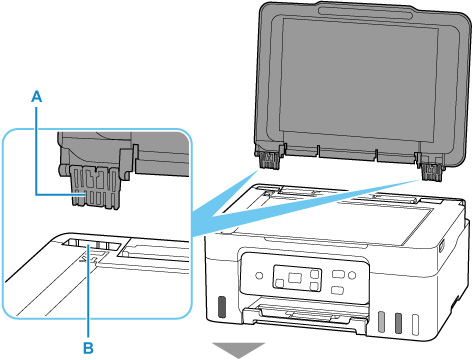 A

B